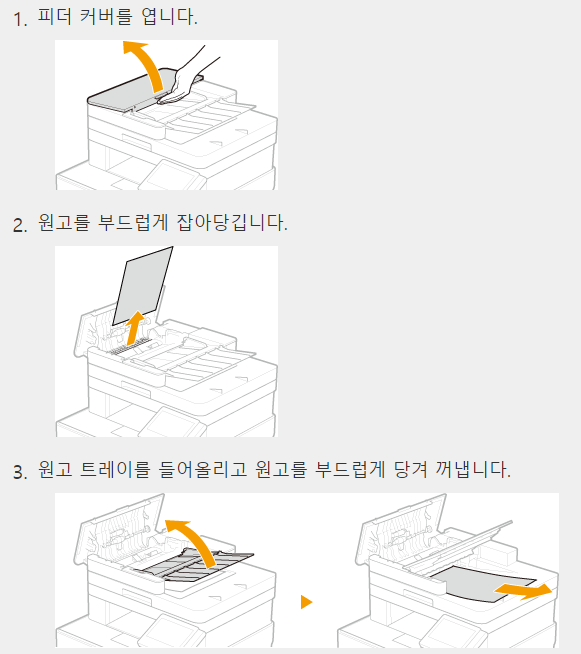 1. 피더 커버를 엽니다.

2. 원고를 부드럽게 잡아당깁니다.

3. 원고 트레이를 들어올리고 원고를 부드럽게 당겨 꺼냅니다.