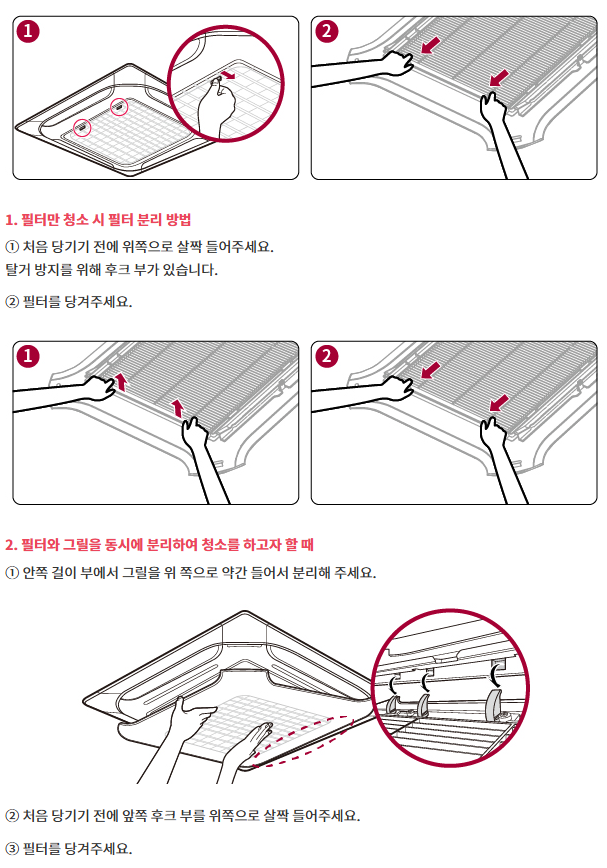 1

2

1. 필터만 청소 시 필터 분리 방법

① 처음 당기기 전에 위쪽으로 살짝 들어주세요.
탈거 방지를 위해 후크 부가 있습니다.

② 필터를 당겨주세요.

1

2

2. 필터와 그릴을 동시에 분리하여 청소를 하고자 할 때

① 안쪽 걸이 부에서 그릴을 위 쪽으로 약간 들어서 분리해 주세요.

② 처음 당기기 전에 앞쪽 후크 부를 위쪽으로 살짝 들어주세요.

③ 필터를 당겨주세요.