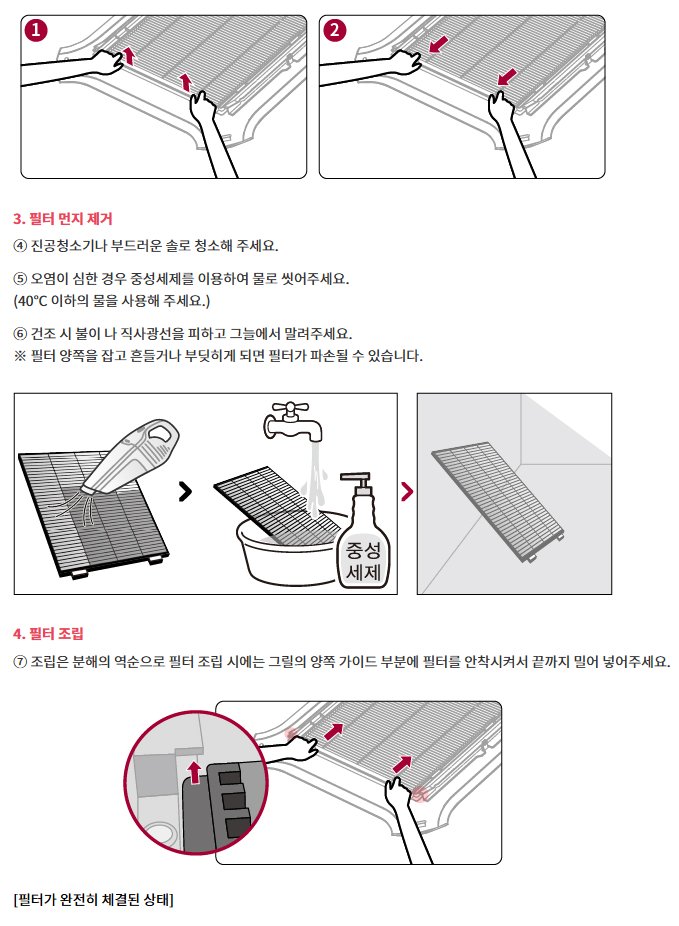 1

2

3. 필터 먼지 제거

④ 진공청소기나 부드러운 솔로 청소해 주세요.

⑤ 오염이 심한 경우 중성세제를 이용하여 물로 씻어주세요.
(40°C 이하의 물을 사용해 주세요.)

⑥ 건조 시 불이 나 직사광선을 피하고 그늘에서 말려주세요.
※ 필터 양쪽을 잡고 흔들거나 부딪히게 되면 필터가 파손될 수 있습니다.

중성
세제

4. 필터 조립

⑦ 조립은 분해의 역순으로 필터 조립 시에는 그릴의 양쪽 가이드 부분에 필터를 안착시켜서 끝까지 밀어 넣어주세요.

[필터가 완전히 체결된 상태]